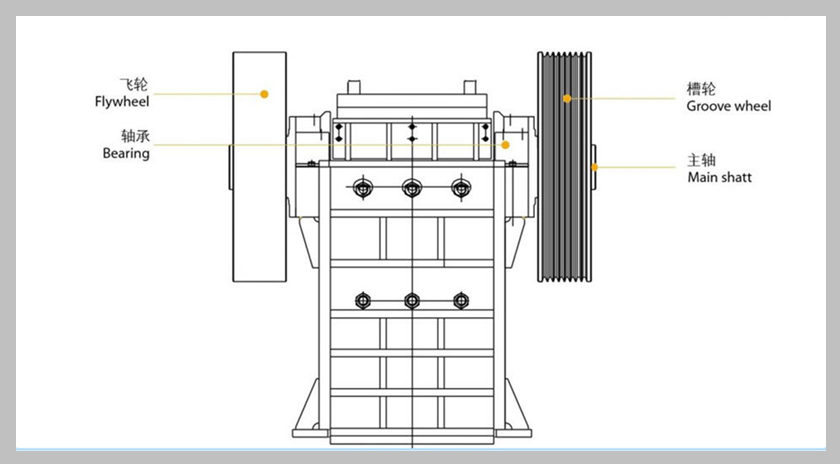 飞轮
Flywheel

轴承
Bearing

槽轮
Groove wheel

主轴
Main shatt